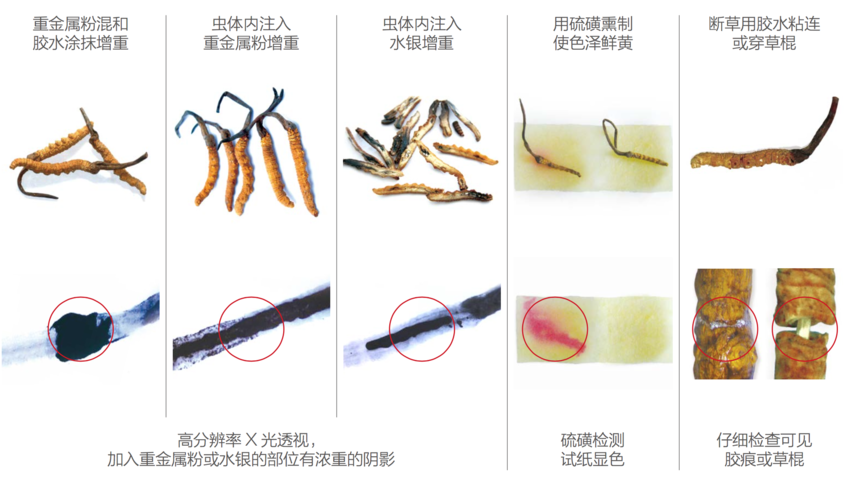 重金属粉混和
胶水涂抹增重

虫体内注入
重金属粉增重

虫体内注入
水银增重

用硫磺熏制
使色泽鲜黄

断草用胶水粘连
或穿草棍

高分辨率 X 光透视，
加入重金属粉或水银的部位有浓重的阴影

硫磺检测
试纸显色

仔细检查可见
胶痕或草棍